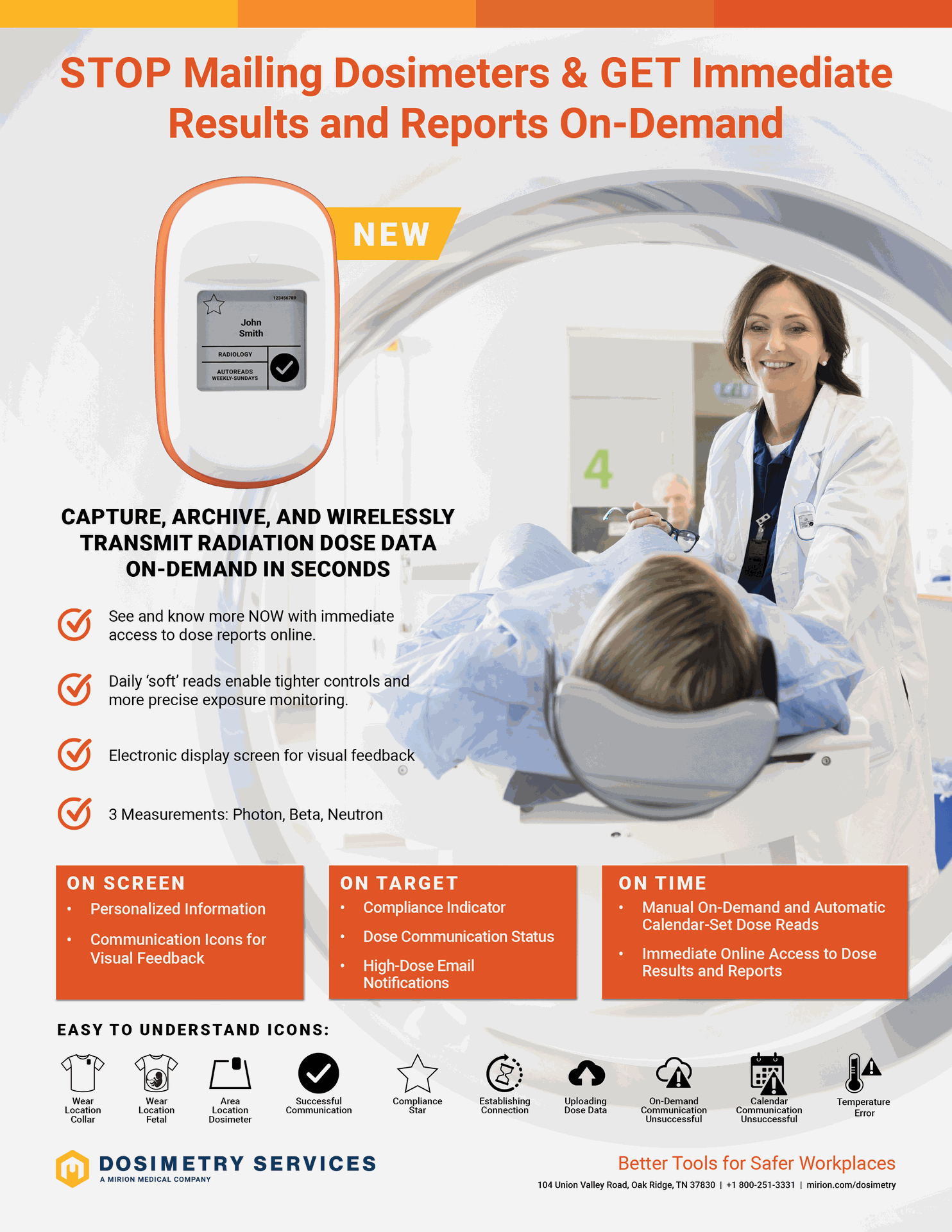 STOP Mailing Dosimeters & GET Immediate Results and Reports On-Demand

NEW

123456789
John Smith
RADIOLOGY
AUTOREADS WEEKLY-SUNDAYS

4

CAPTURE, ARCHIVE, AND WIRELESSLY TRANSMIT RADIATION DOSE DATA ON-DEMAND IN SECONDS

See and know more NOW with immediate access to dose reports online.

Daily 'soft' reads enable tighter controls and more precise exposure monitoring.

Electronic display screen for visual feedback

3 Measurements: Photon, Beta, Neutron

ON SCREEN
• Personalized Information
• Communication Icons for Visual Feedback

ON TARGET
• Compliance Indicator
• Dose Communication Status
• High-Dose Email Notifications

ON TIME
• Manual On-Demand and Automatic Calendar-Set Dose Reads
• Immediate Online Access to Dose Results and Reports

EASY TO UNDERSTAND ICONS:

Wear Location Collar
Wear Location Fetal
Area Location Dosimeter
Successful Communication
Compliance Star
Establishing Connection
Uploading Dose Data
On-Demand Communication Unsuccessful
Calendar Communication Unsuccessful
Temperature Error

DOSIMETRY SERVICES
A MIRION MEDICAL COMPANY

Better Tools for Safer Workplaces
104 Union Valley Road, Oak Ridge, TN 37830 | +1 800-251-3331 | mirion.com/dosimetry